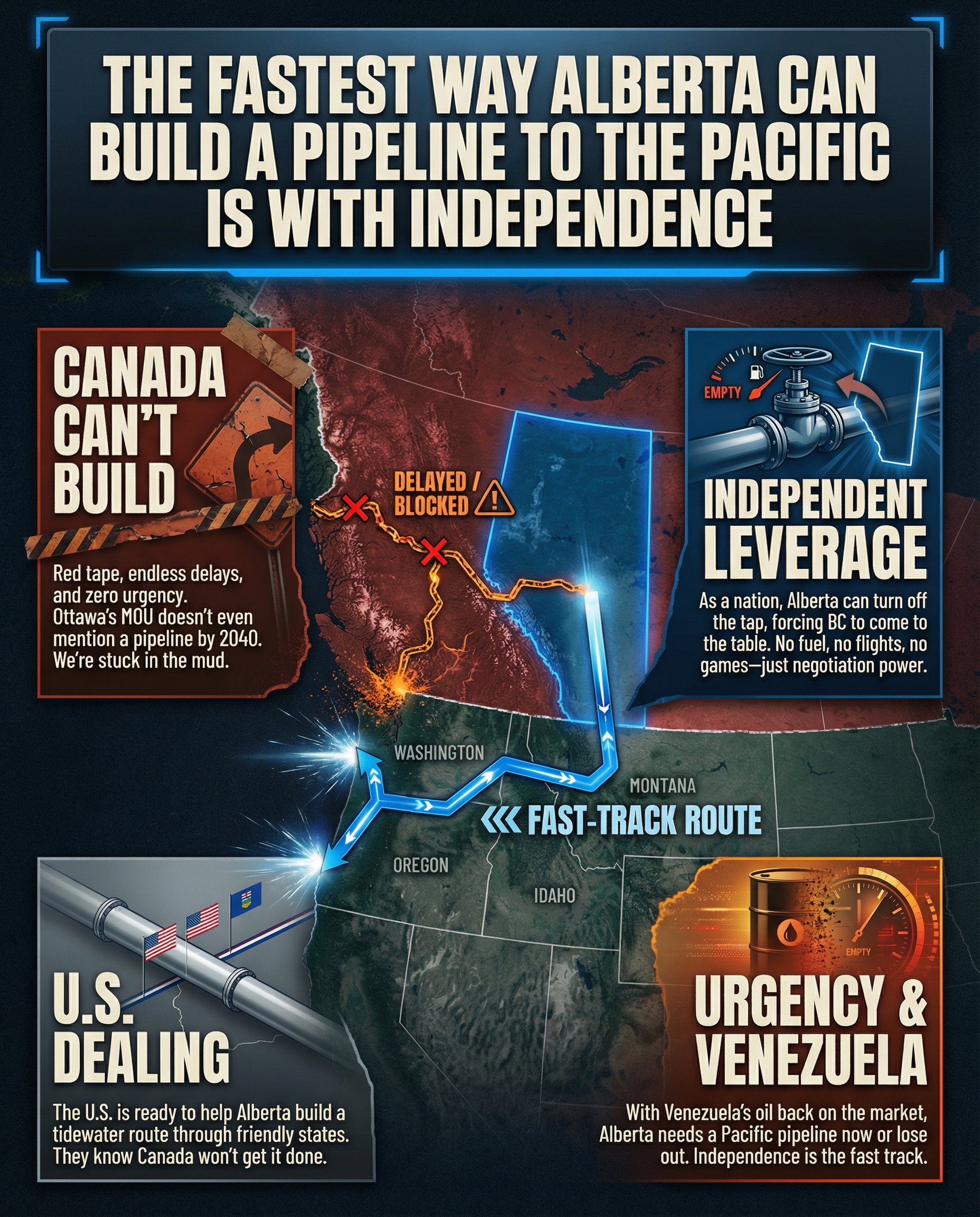 THE FASTEST WAY ALBERTA CAN BUILD A PIPELINE TO THE PACIFIC IS WITH INDEPENDENCE

CANADA CAN'T BUILD

Red tape, endless delays, and zero urgency. Ottawa's MOU doesn't even mention a pipeline by 2040. We're stuck in the mud.

DELAYED / BLOCKED

EMPTY

INDEPENDENT LEVERAGE

As a nation, Alberta can turn off the tap, forcing BC to come to the table. No fuel, no flights, no games—just negotiation power.

WASHINGTON

MONTANA

FAST-TRACK ROUTE

OREGON

IDAHO

U.S. DEALING

The U.S. is ready to help Alberta build a tidewater route through friendly states. They know Canada won't get it done.

EMPTY

URGENCY & VENEZUELA

With Venezuela's oil back on the market, Alberta needs a Pacific pipeline now or lose out. Independence is the fast track.