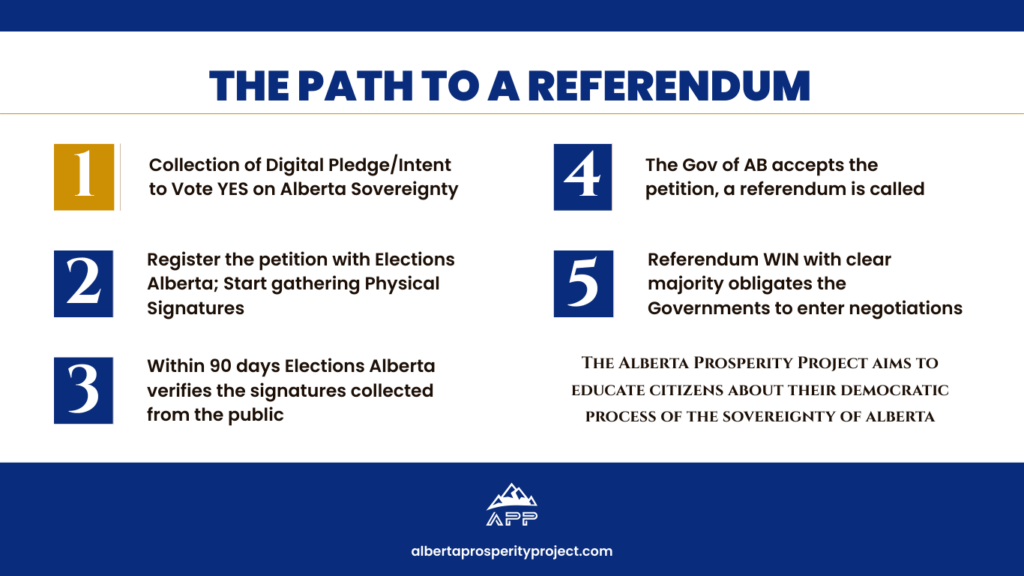 THE PATH TO A REFERENDUM

1 Collection of Digital Pledge/Intent to Vote YES on Alberta Sovereignty

2 Register the petition with Elections Alberta; Start gathering Physical Signatures

3 Within 90 days Elections Alberta verifies the signatures collected from the public

4 The Gov of AB accepts the petition, a referendum is called

5 Referendum WIN with clear majority obligates the Governments to enter negotiations

The Alberta Prosperity Project aims to educate citizens about their democratic process of the sovereignty of alberta

APP

albertaprosperityproject.com